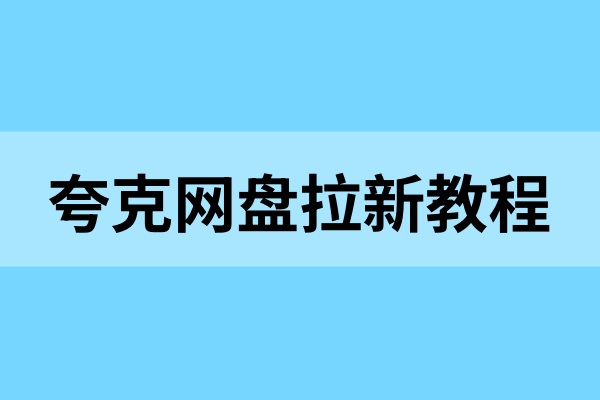 夸克网盘拉新教程