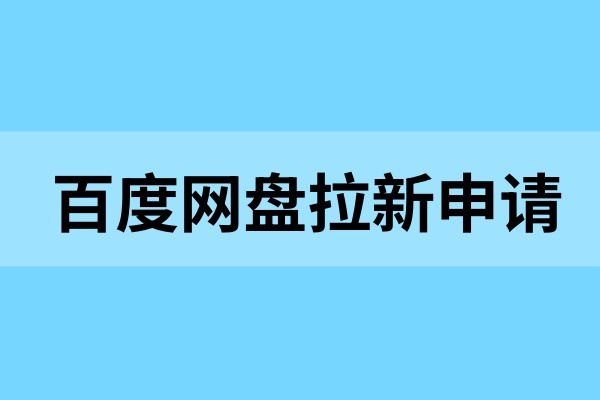 百度网盘拉新申请