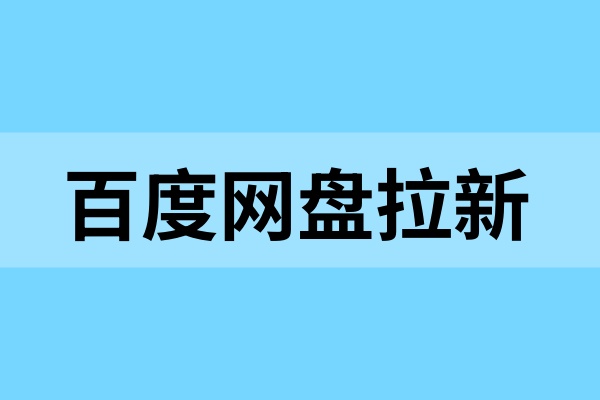 百度网盘拉新