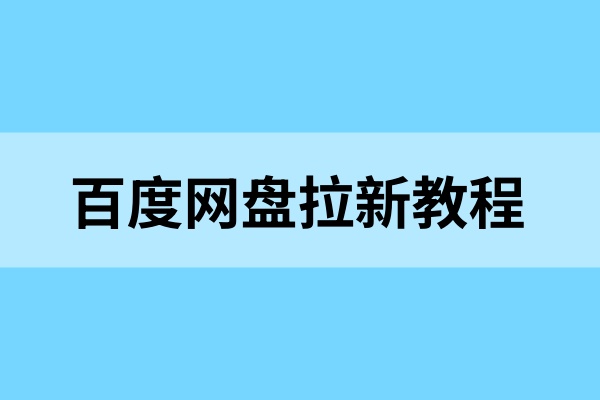 百度网盘拉新教程