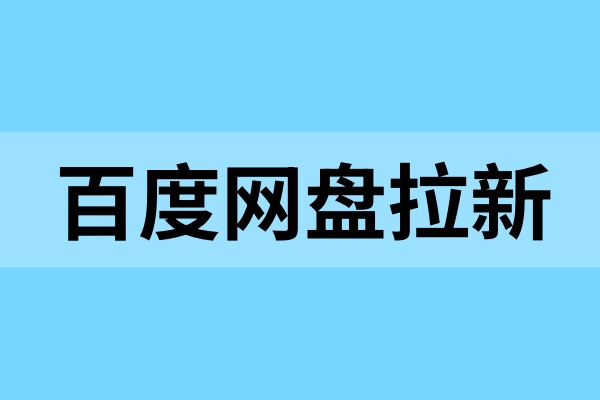 百度网盘拉新